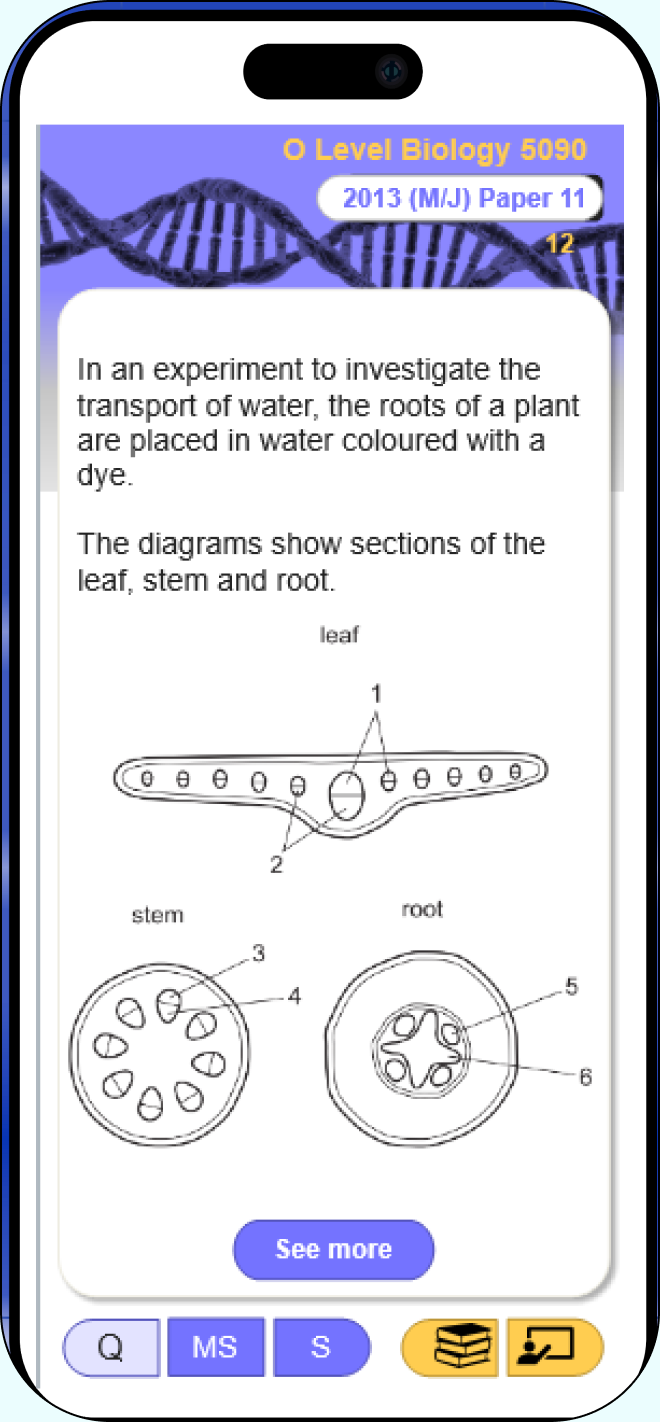 O Level Biology 5090

2013 (M/J) Paper 11

12

In an experiment to investigate the transport of water, the roots of a plant are placed in water coloured with a dye.

The diagrams show sections of the leaf, stem and root.

leaf

1

2

stem

3

4

root

5

6

See more

Q

MS

S